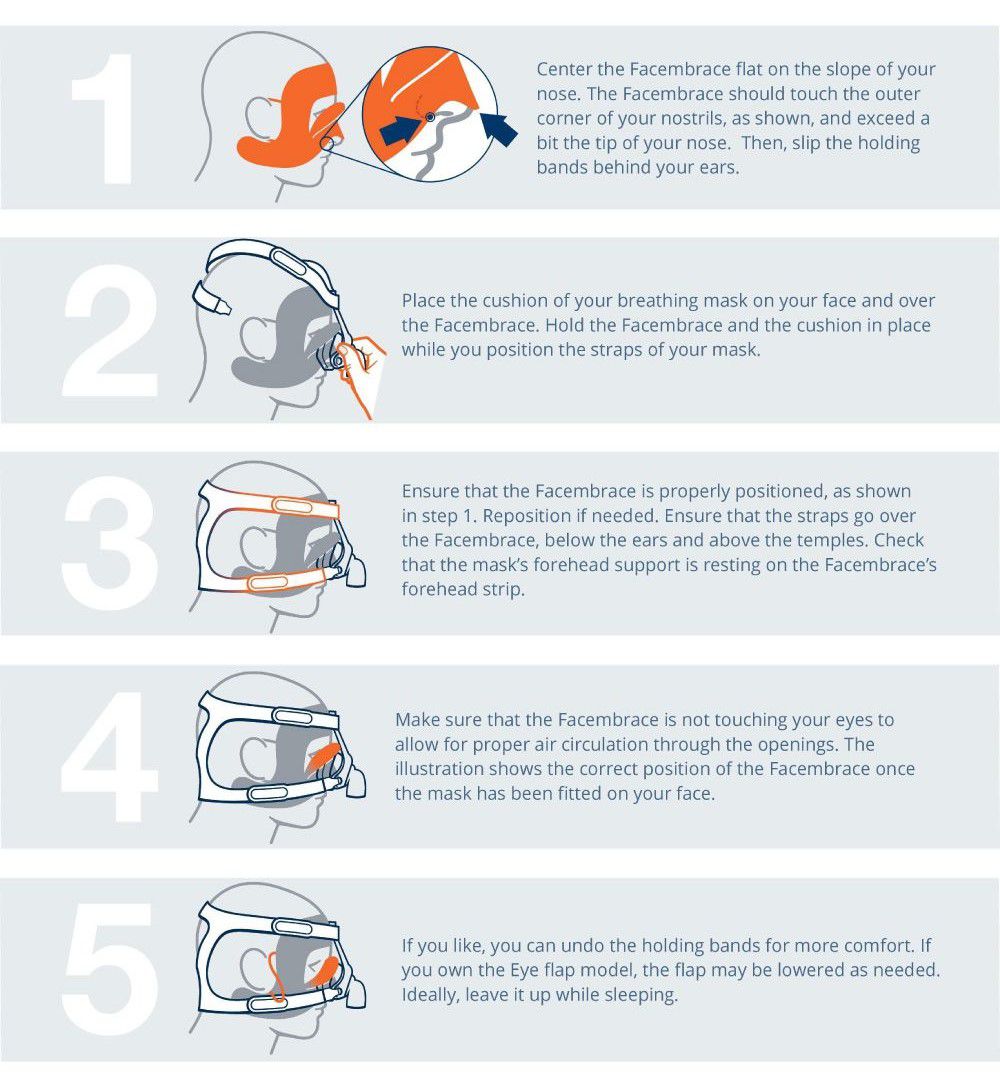 1

Center the Facembrace flat on the slope of your nose. The Facembrace should touch the outer corner of your nostrils, as shown, and exceed a bit the tip of your nose. Then, slip the holding bands behind your ears.

2

Place the cushion of your breathing mask on your face and over the Facembrace. Hold the Facembrace and the cushion in place while you position the straps of your mask.

3

Ensure that the Facembrace is properly positioned, as shown in step 1. Reposition if needed. Ensure that the straps go over the Facembrace, below the ears and above the temples. Check that the mask's forehead support is resting on the Facembrace's forehead strip.

4

Make sure that the Facembrace is not touching your eyes to allow for proper air circulation through the openings. The illustration shows the correct position of the Facembrace once the mask has been fitted on your face.

5

If you like, you can undo the holding bands for more comfort. If you own the Eye flap model, the flap may be lowered as needed. Ideally, leave it up while sleeping.